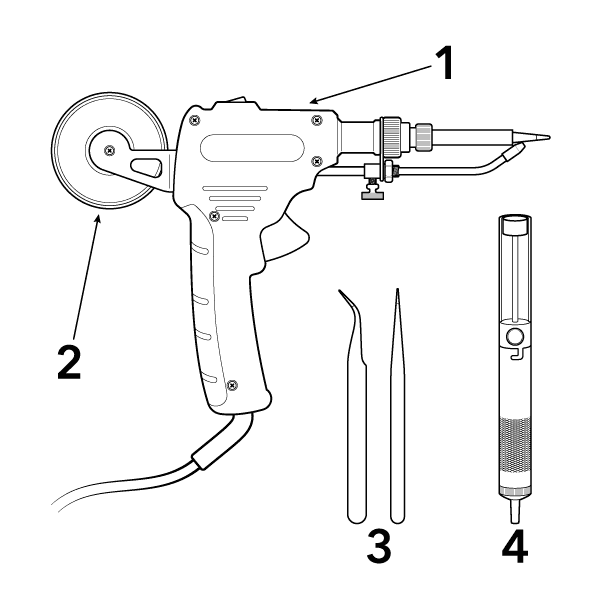 1
2
3
4