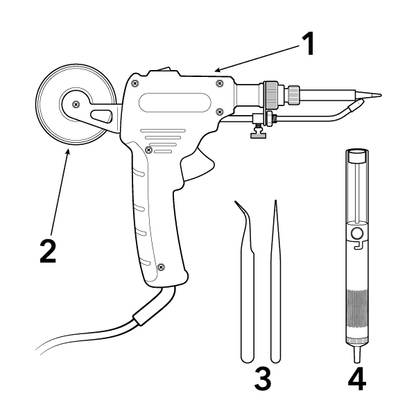 1
2
3
4