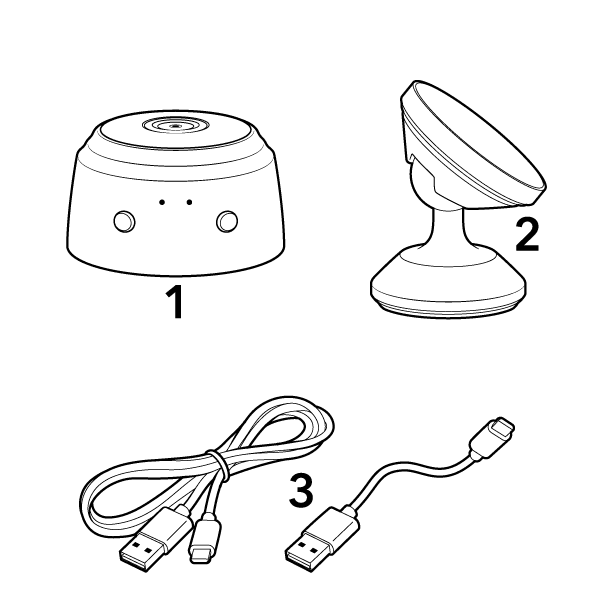 1

2

3